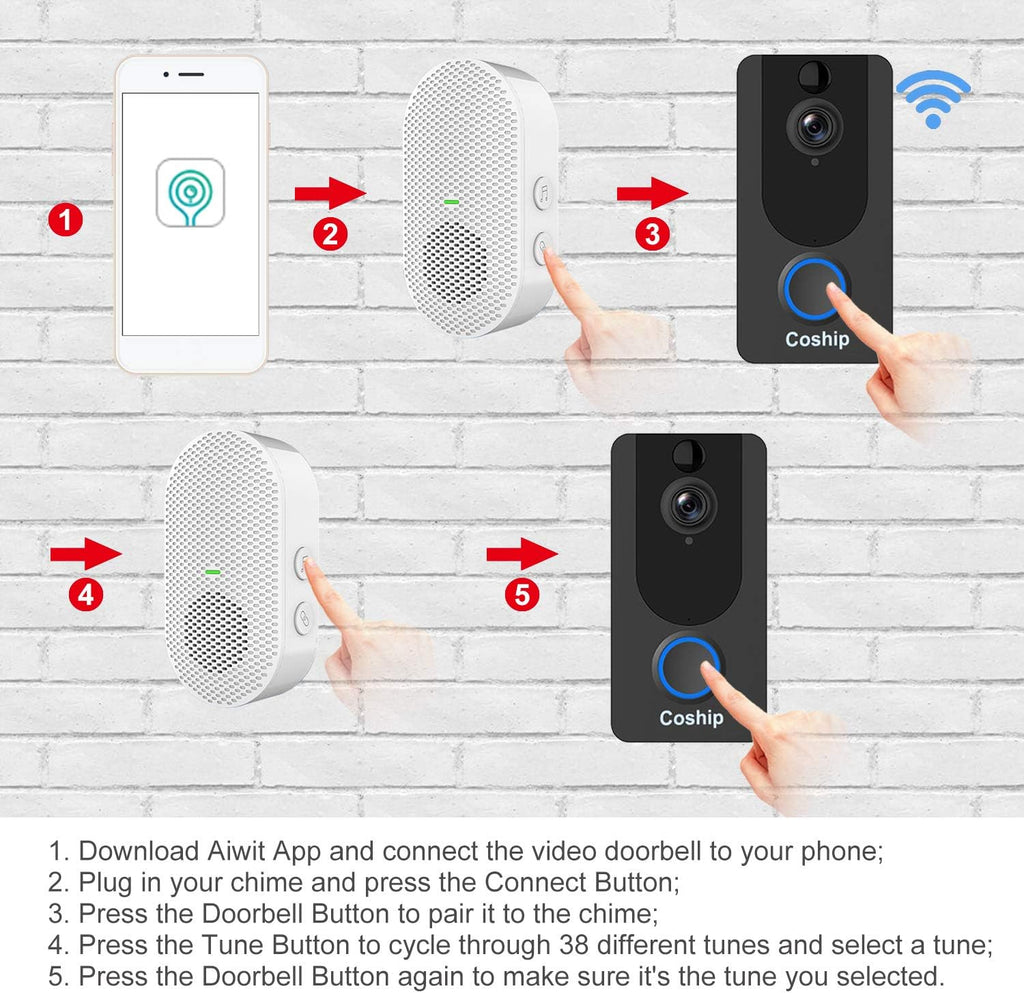 1

2

3

Coship

4

5

Coship

1. Download Aiwit App and connect the video doorbell to your phone;
2. Plug in your chime and press the Connect Button;
3. Press the Doorbell Button to pair it to the chime;
4. Press the Tune Button to cycle through 38 different tunes and select a tune;
5. Press the Doorbell Button again to make sure it's the tune you selected.