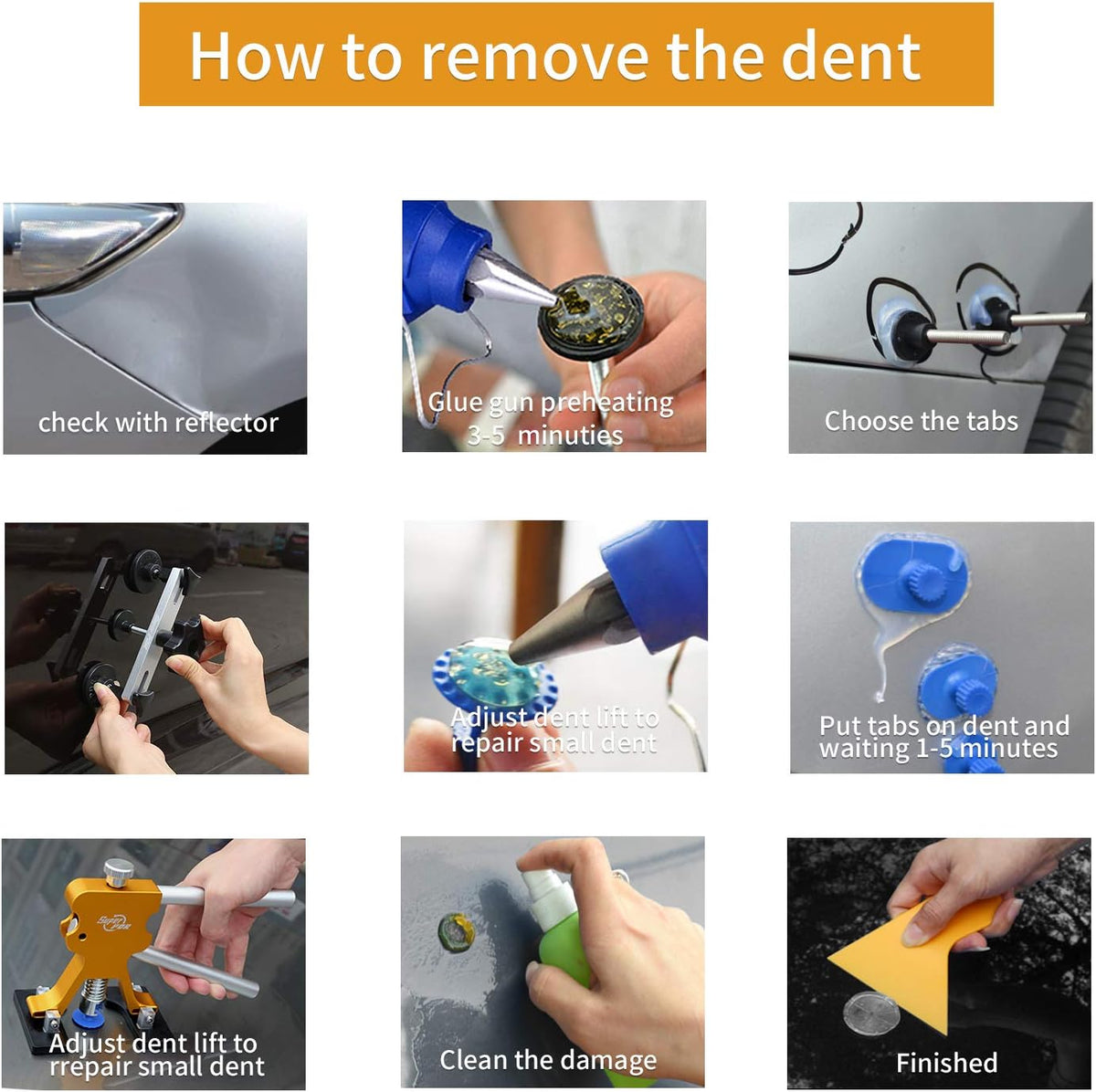 How to remove the dent

check with reflector

Glue gun preheating 3-5 minuties

Choose the tabs

Adjust dent lift to repair small dent

Put tabs on dent and waiting 1-5 minutes

Super PDR

Adjust dent lift to rrepair small dent

Clean the damage

Finished