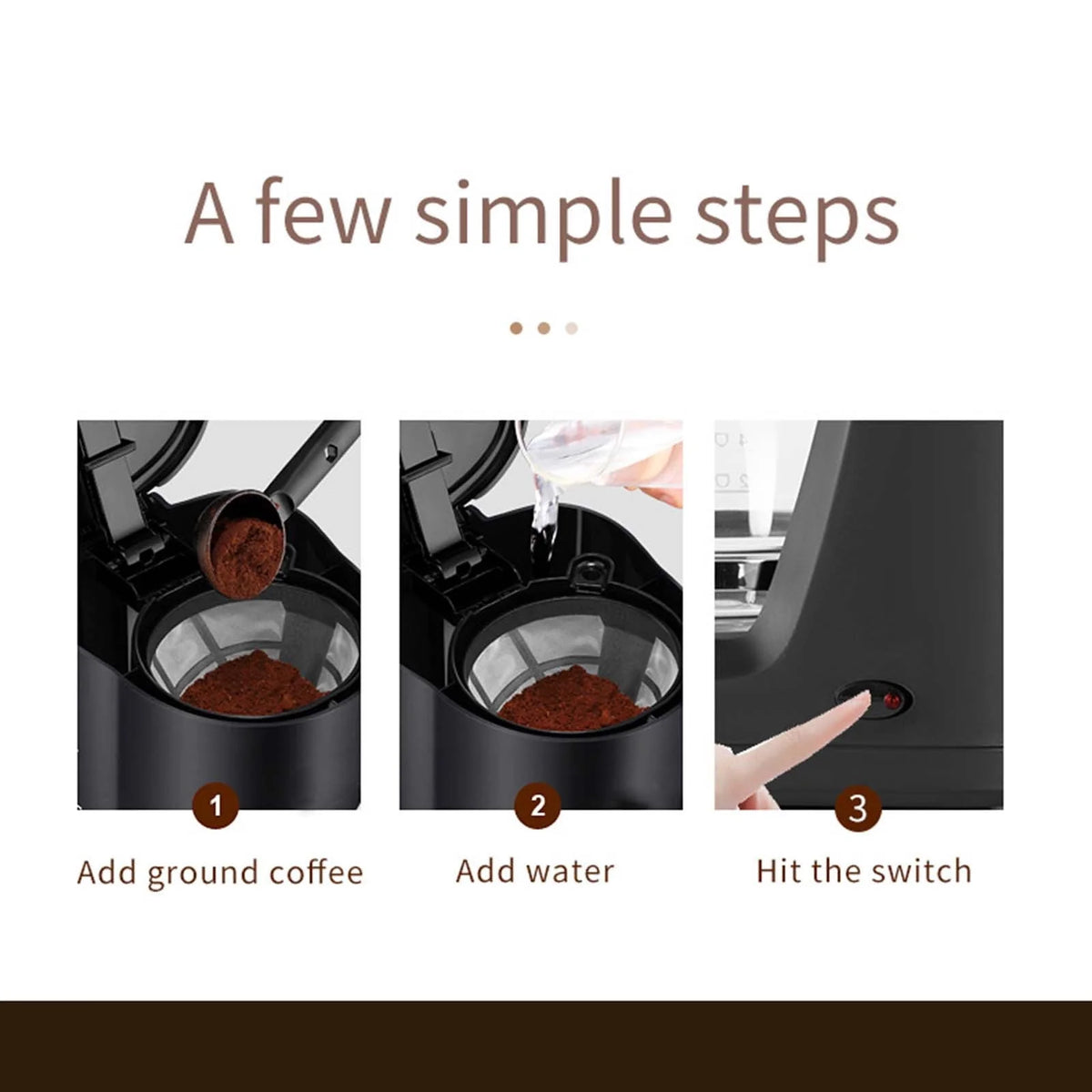 A few simple steps

1

Add ground coffee

2

Add water

3

Hit the switch